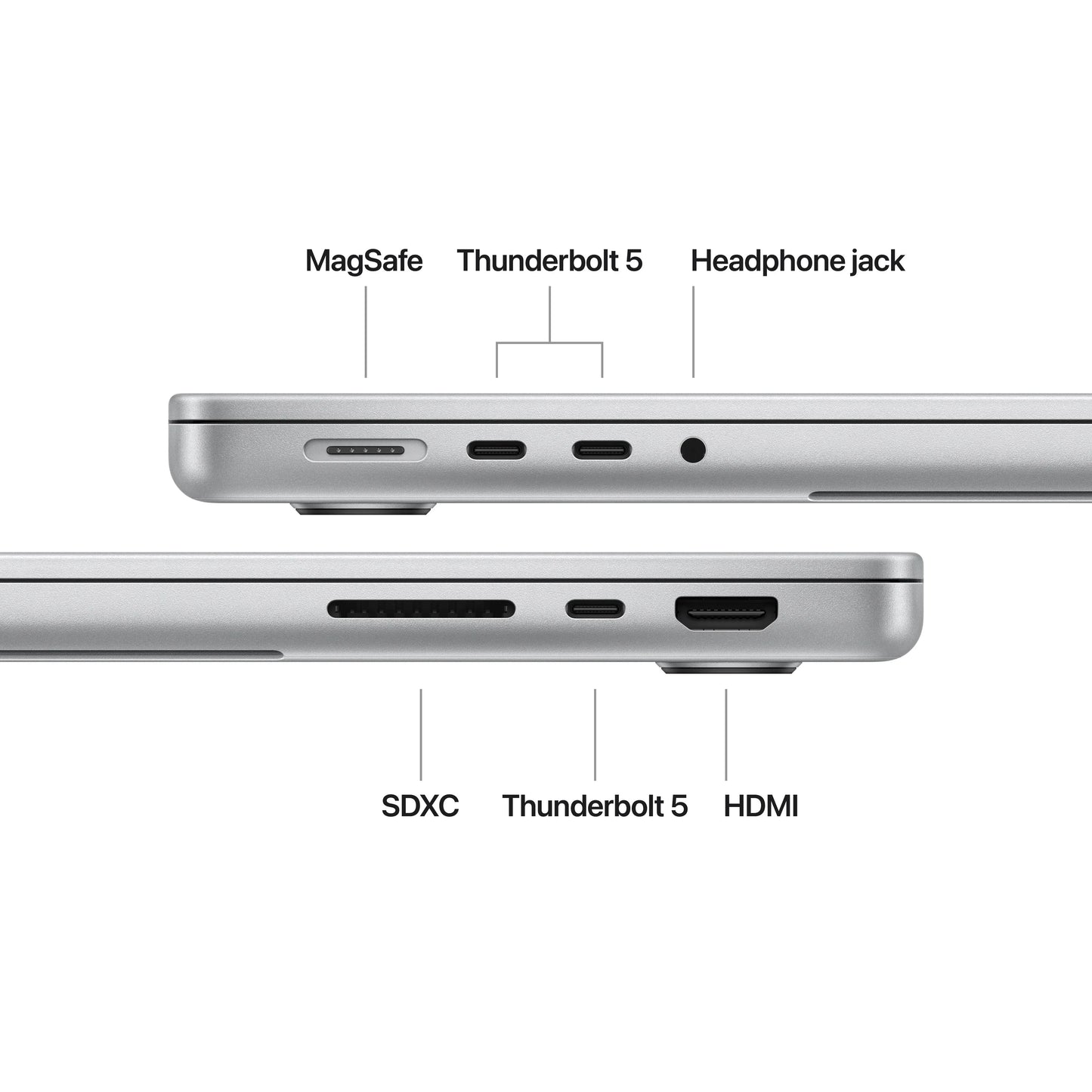 MagSafe Thunderbolt 5 Headphone jack

SDXC Thunderbolt 5 HDMI